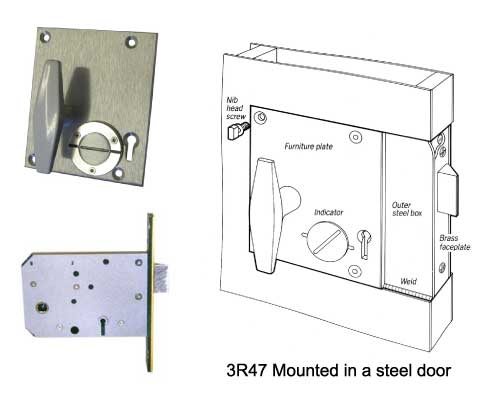 Nib head screw

Furniture plate

Indicator

Outer steel box

Brass faceplate

Weld

3R47 Mounted in a steel door