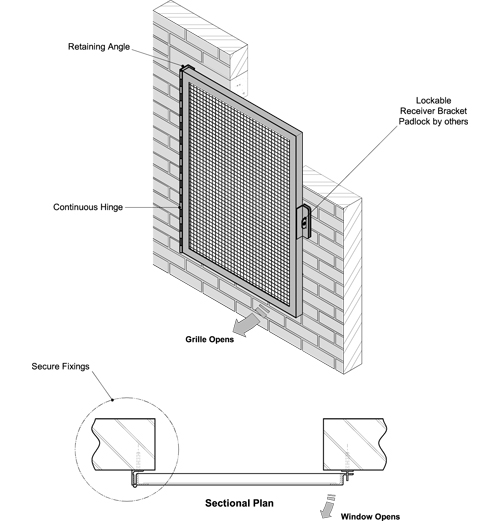 Retaining Angle

Lockable
Receiver Bracket
Padlock by others

Continuous Hinge

Grille Opens

Secure Fixings

Sectional Plan

Window Opens