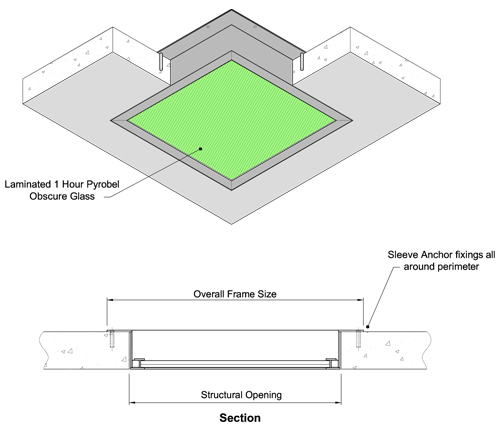 Laminated 1 Hour Pyrobel Obscure Glass

Sleeve Anchor fixings all around perimeter

Overall Frame Size

Structural Opening

Section