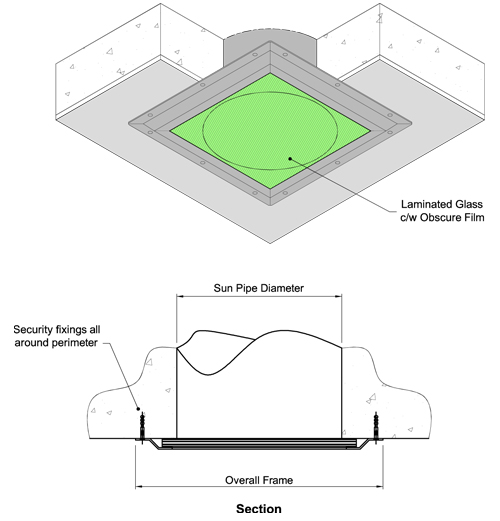 Laminated Glass
c/w Obscure Film

Sun Pipe Diameter

Security fixings all around perimeter

Overall Frame

Section