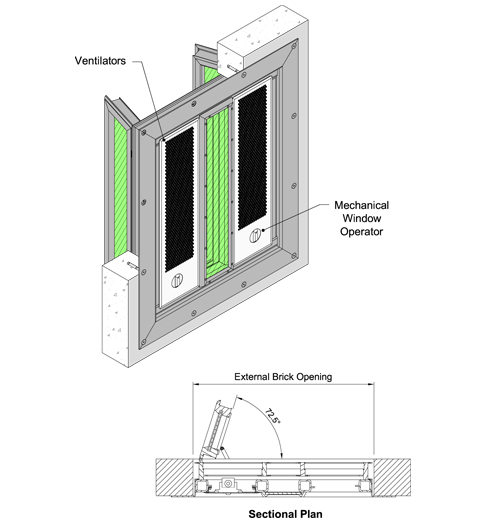 Ventilators

Mechanical Window Operator

External Brick Opening

72.5°

Sectional Plan