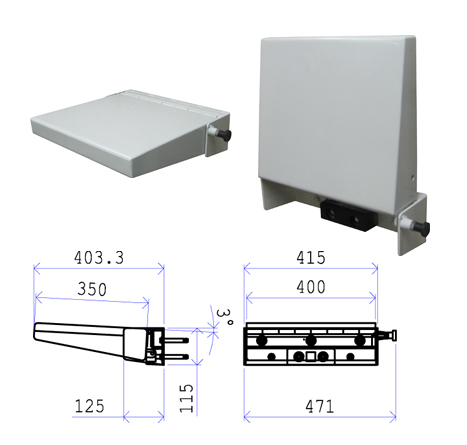 403.3
350
3°
125
115
415
400
471