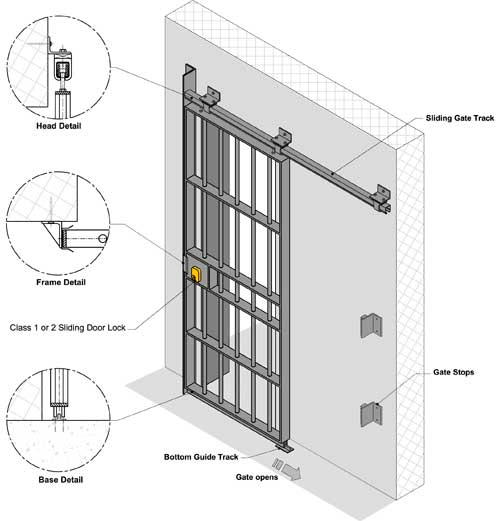 Head Detail

Sliding Gate Track

Frame Detail

Class 1 or 2 Sliding Door Lock

Gate Stops

Base Detail

Bottom Guide Track

Gate opens