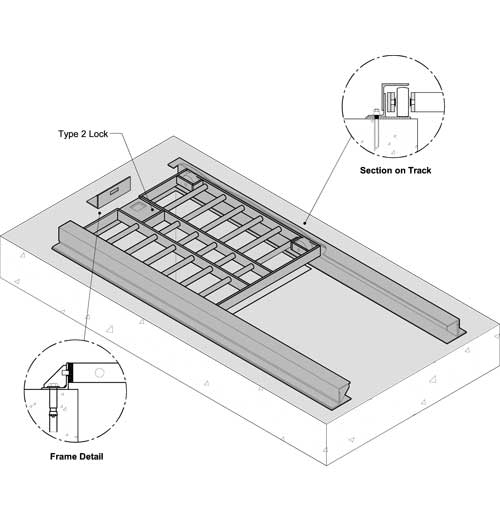 Type 2 Lock

Section on Track

Frame Detail