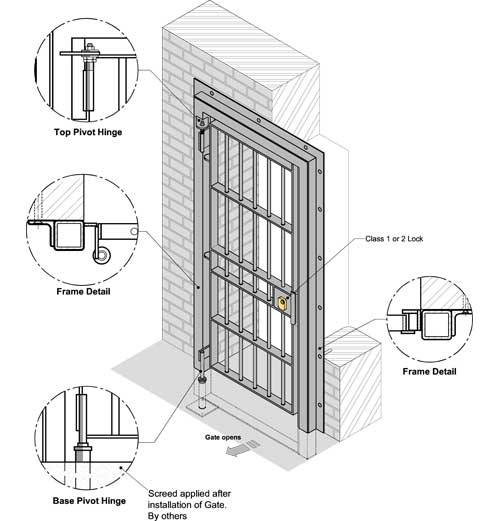 Top Pivot Hinge

Frame Detail

Class 1 or 2 Lock

Frame Detail

Gate opens

Base Pivot Hinge

Screed applied after installation of Gate. By others