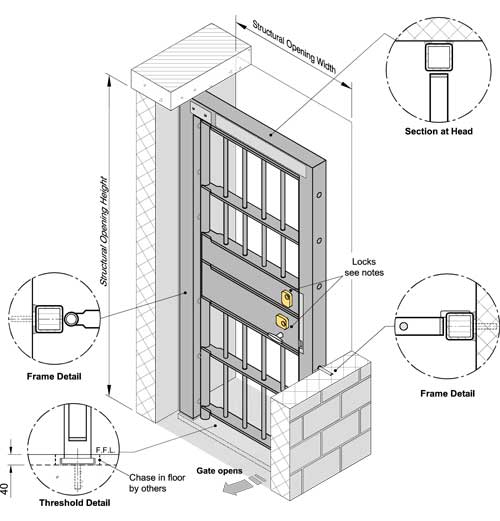 Structural Opening Width

Section at Head

Structural Opening Height

Locks see notes

Frame Detail

Frame Detail

F.F.L.

40

Chase in floor by others

Gate opens

Threshold Detail