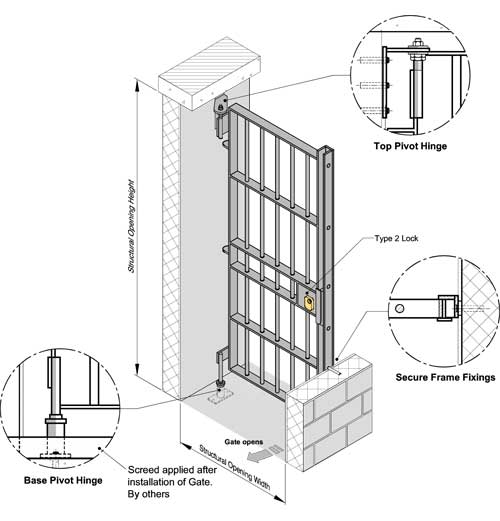 Top Pivot Hinge

Structural Opening Height

Type 2 Lock

Secure Frame Fixings

Gate opens

Structural Opening Width

Base Pivot Hinge

Screed applied after installation of Gate. By others