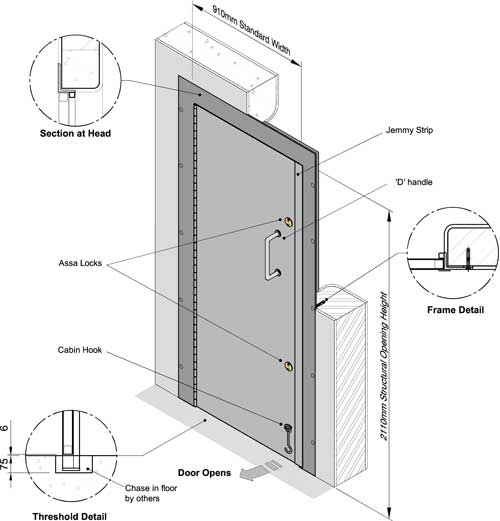 910mm Standard Width

Section at Head

Jemmy Strip

'D' handle

Assa Locks

Frame Detail

2110mm Structural Opening Height

Cabin Hook

6

75

Door Opens

Chase in floor by others

Threshold Detail