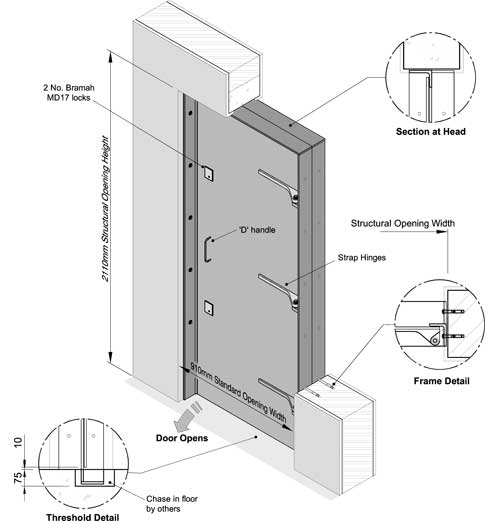 2 No. Bramah MD17 locks

2110mm Structural Opening Height

Section at Head

'D' handle

Structural Opening Width

Strap Hinges

Frame Detail

910mm Standard Opening Width

Door Opens

10

75

Chase in floor by others

Threshold Detail