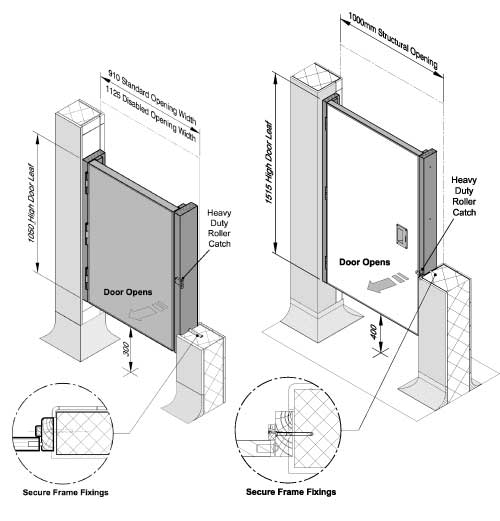 910 Standard Opening Width
1125 Disabled Opening Width

1050 High Door Leaf

Heavy Duty Roller Catch

Door Opens

300

Secure Frame Fixings

1000mm Structural Opening

1515 High Door Leaf

Heavy Duty Roller Catch

Door Opens

400

Secure Frame Fixings