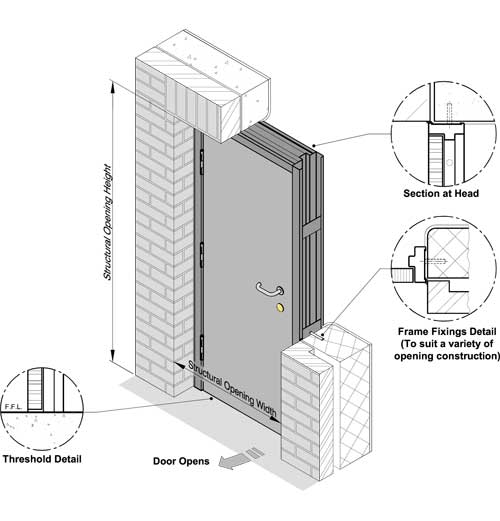 Structural Opening Height

Section at Head

Frame Fixings Detail
(To suit a variety of opening construction)

Structural Opening Width

F.F.L.

Threshold Detail

Door Opens