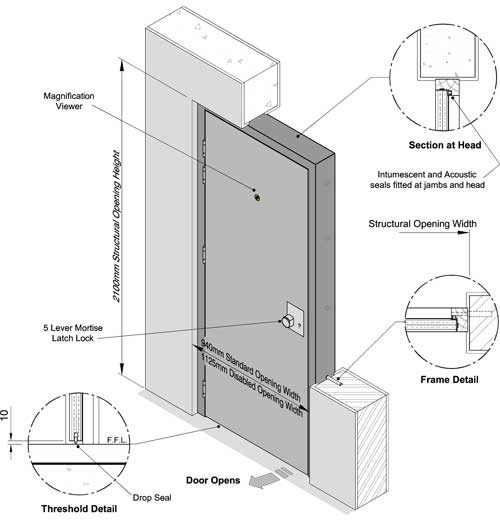 Magnification Viewer

2100mm Structural Opening Height

Section at Head

Intumescent and Acoustic seals fitted at jambs and head

Structural Opening Width

5 Lever Mortise Latch Lock

940mm Standard Opening Width
1125mm Disabled Opening Width

Frame Detail

10

F.F.L.

Drop Seal

Threshold Detail

Door Opens