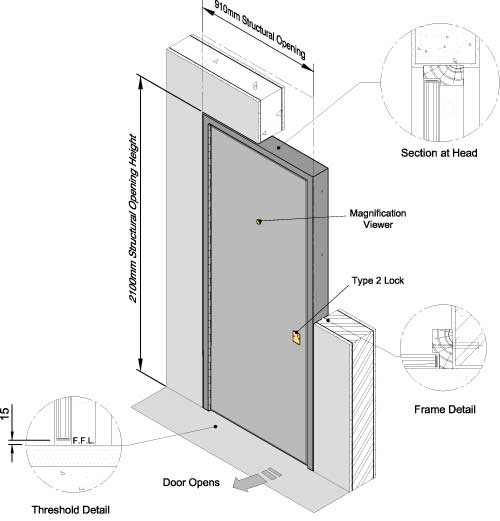 910mm Structural Opening

2100mm Structural Opening Height

Section at Head

Magnification Viewer

Type 2 Lock

Frame Detail

15

F.F.L.

Door Opens

Threshold Detail