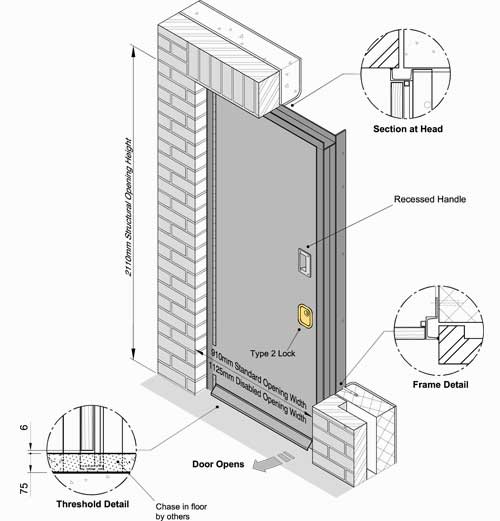 Section at Head

2110mm Structural Opening Height

Recessed Handle

Type 2 Lock

910mm Standard Opening Width
1125mm Disabled Opening Width

Frame Detail

6

75

Door Opens

Threshold Detail

Chase in floor by others