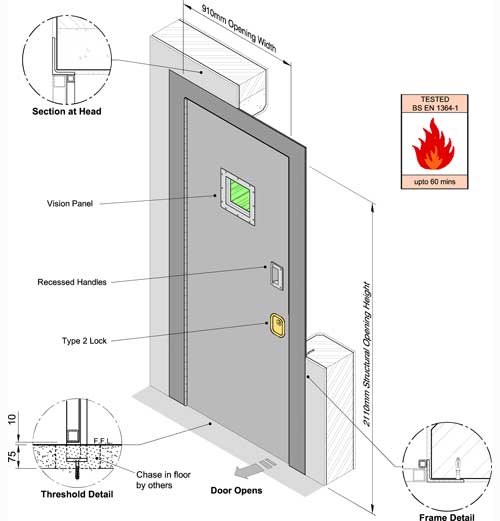 910mm Opening Width

Section at Head

TESTED
BS EN 1364-1

upto 60 mins

Vision Panel

Recessed Handles

Type 2 Lock

2110mm Structural Opening Height

10

75

F.F.L.

Chase in floor by others

Threshold Detail

Door Opens

Frame Detail