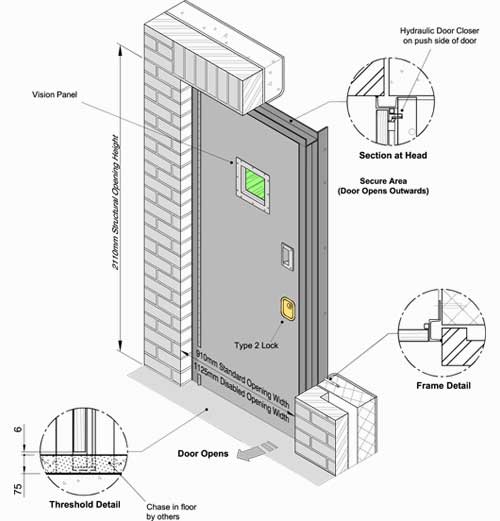 Hydraulic Door Closer on push side of door

Vision Panel

2110mm Structural Opening Height

Section at Head

Secure Area
(Door Opens Outwards)

Type 2 Lock

910mm Standard Opening Width
1125mm Disabled Opening Width

Frame Detail

6

75

Door Opens

Threshold Detail

Chase in floor by others