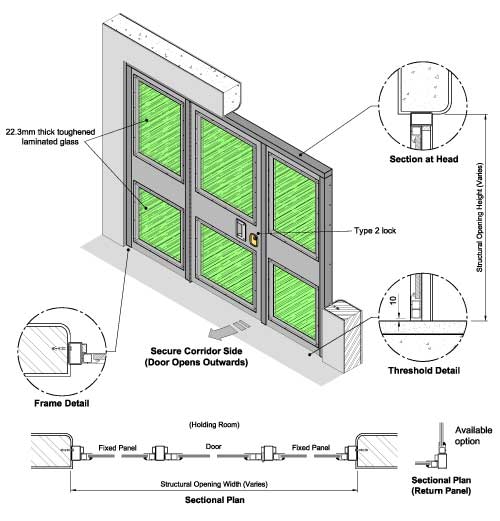 22.3mm thick toughened laminated glass

Section at Head

Structural Opening Height (Varies)

Type 2 lock

10

Secure Corridor Side (Door Opens Outwards)

Threshold Detail

Frame Detail

(Holding Room)

Fixed Panel

Door

Fixed Panel

Structural Opening Width (Varies)

Sectional Plan

Available option

Sectional Plan (Return Panel)