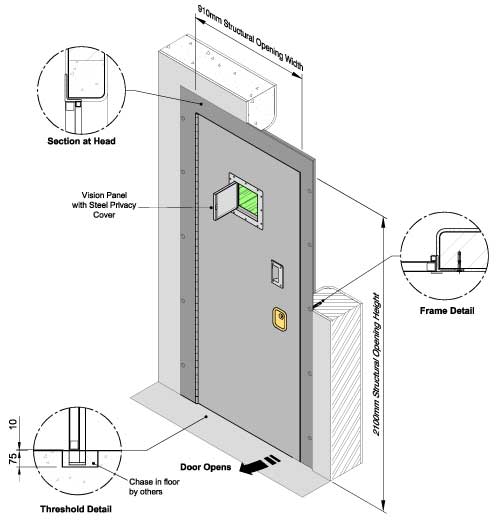 910mm Structural Opening Width

Section at Head

Vision Panel with Steel Privacy Cover

Frame Detail

2100mm Structural Opening Height

10

75

Door Opens

Chase in floor by others

Threshold Detail