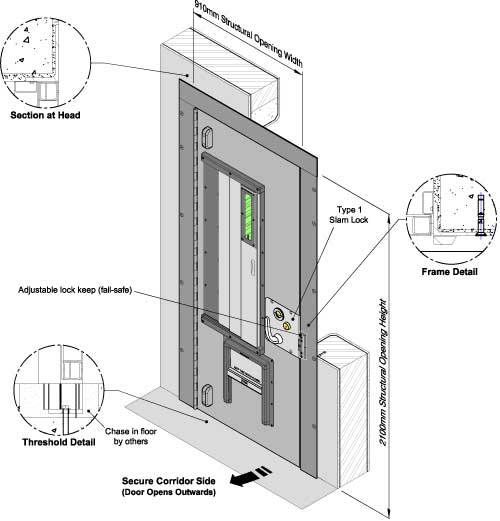 910mm Structural Opening Width

Section at Head

Type 1
Slam Lock

Frame Detail

Adjustable lock keep (fail-safe)

2100mm Structural Opening Height

Threshold Detail

Chase in floor
by others

Secure Corridor Side
(Door Opens Outwards)