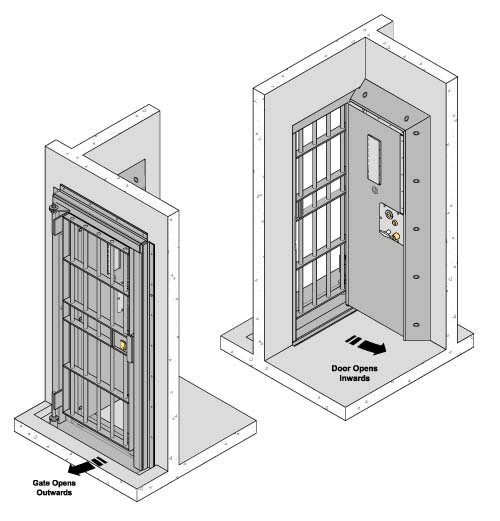 Door Opens
Inwards

Gate Opens
Outwards